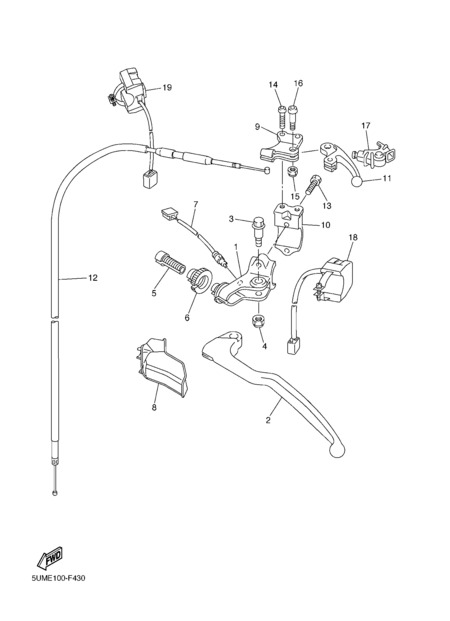 19
14
16
9
17
11
15
13
7
3
10
18
1
12
5
6
4
8
2
FWD
5UME100-F430